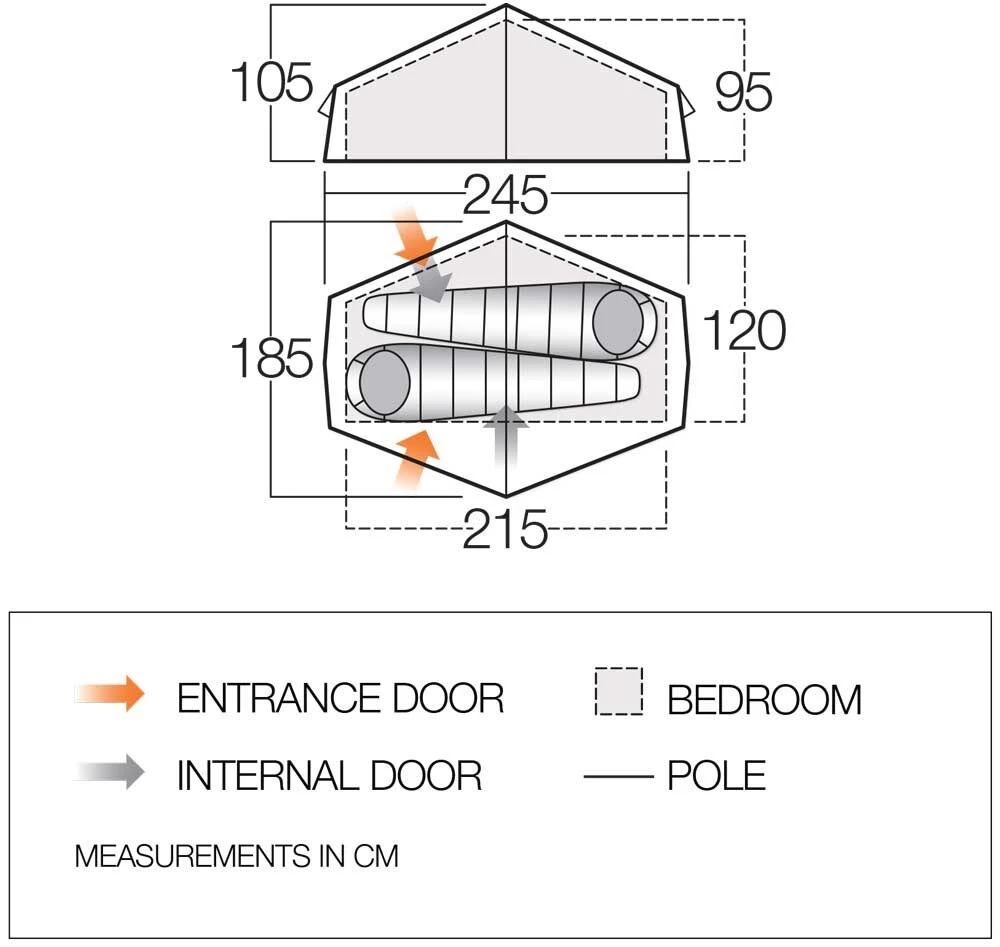 105
95
245
185
120
215

ENTRANCE DOOR
BEDROOM
INTERNAL DOOR
POLE
MEASUREMENTS IN CM