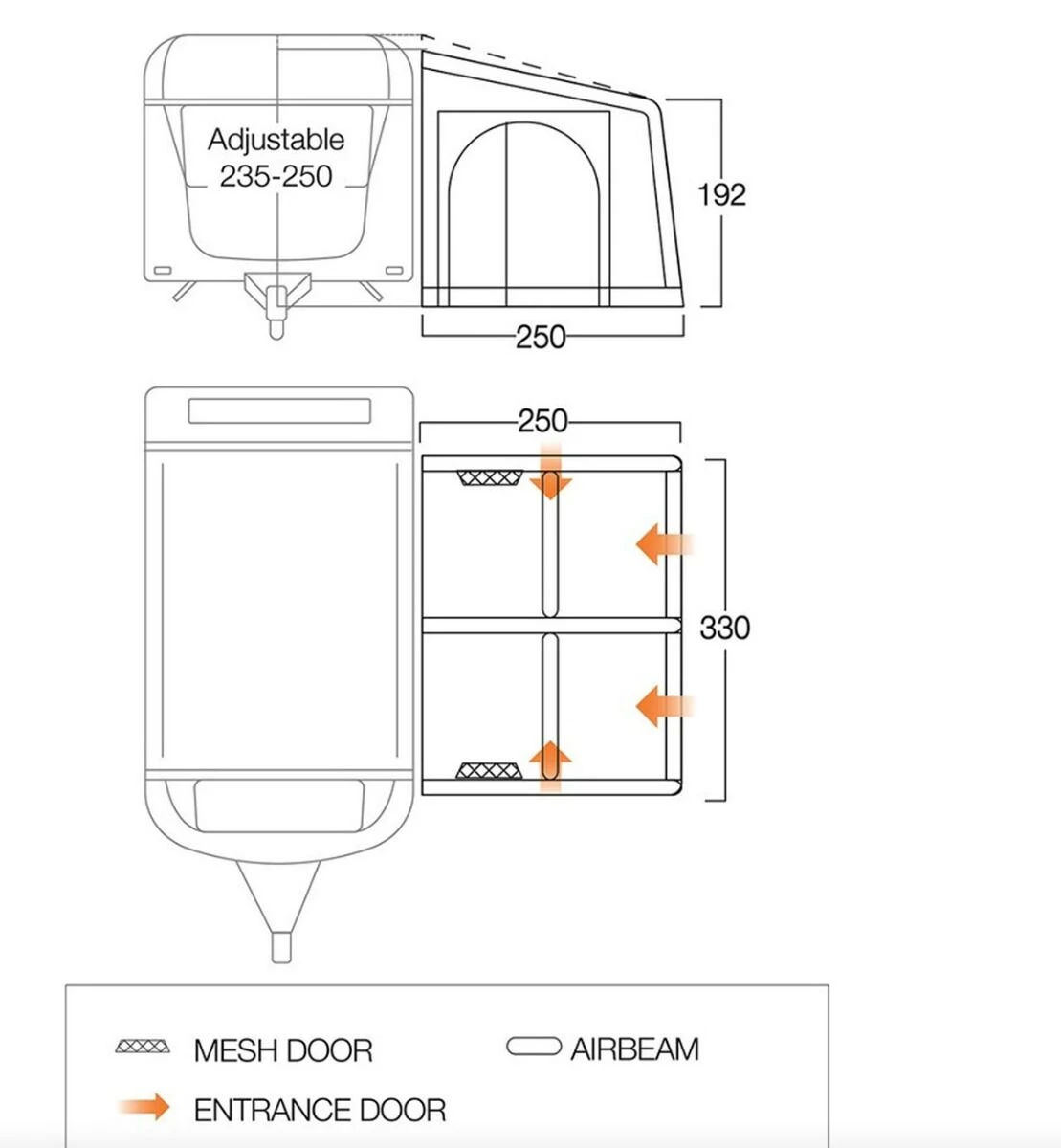 Adjustable
235-250

192

250

250

330

MESH DOOR

AIRBEAM

ENTRANCE DOOR