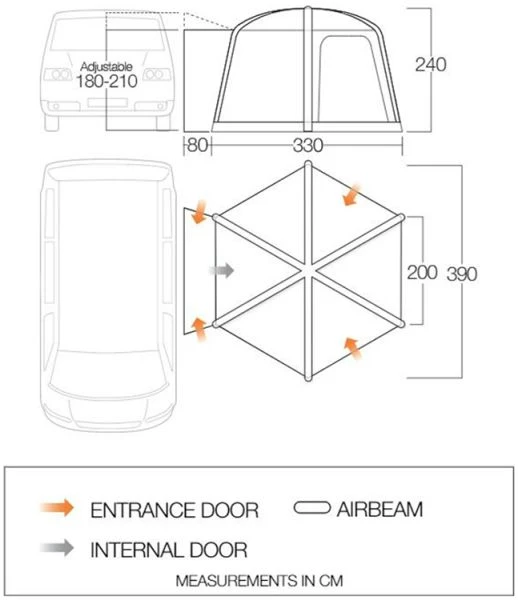 Adjustable
180-210

240

80

330

200

390

ENTRANCE DOOR

AIRBEAM

INTERNAL DOOR

MEASUREMENTS IN CM